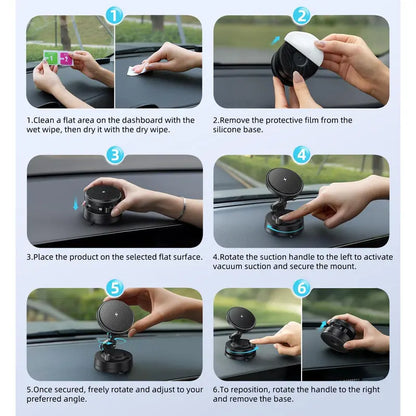 1

1.Clean a flat area on the dashboard with the wet wipe, then dry it with the dry wipe.

2

2.Remove the protective film from the silicone base.

3

3.Place the product on the selected flat surface.

4

4.Rotate the suction handle to the left to activate vacuum suction and secure the mount.

5

5.Once secured, freely rotate and adjust to your preferred angle.

6

6.To reposition, rotate the handle to the right and remove the base.